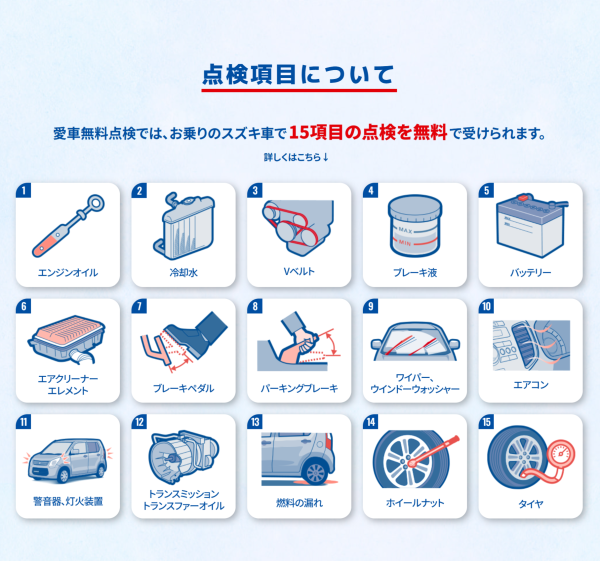 点検項目について

愛車無料点検では、お乗りのスズキ車で15項目の点検を無料で受けられます。

詳しくはこちら↓

1
エンジンオイル

2
冷却水

3
Vベルト

4
MAX
MIN
ブレーキ液

5
バッテリー

6
エアクリーナーエレメント

7
ブレーキペダル

8
パーキングブレーキ

9
ワイパー、ウインドーウォッシャー

10
エアコン

11
警音器、灯火装置

12
トランスミッショントランスファーオイル

13
燃料の漏れ

14
ホイールナット

15
タイヤ